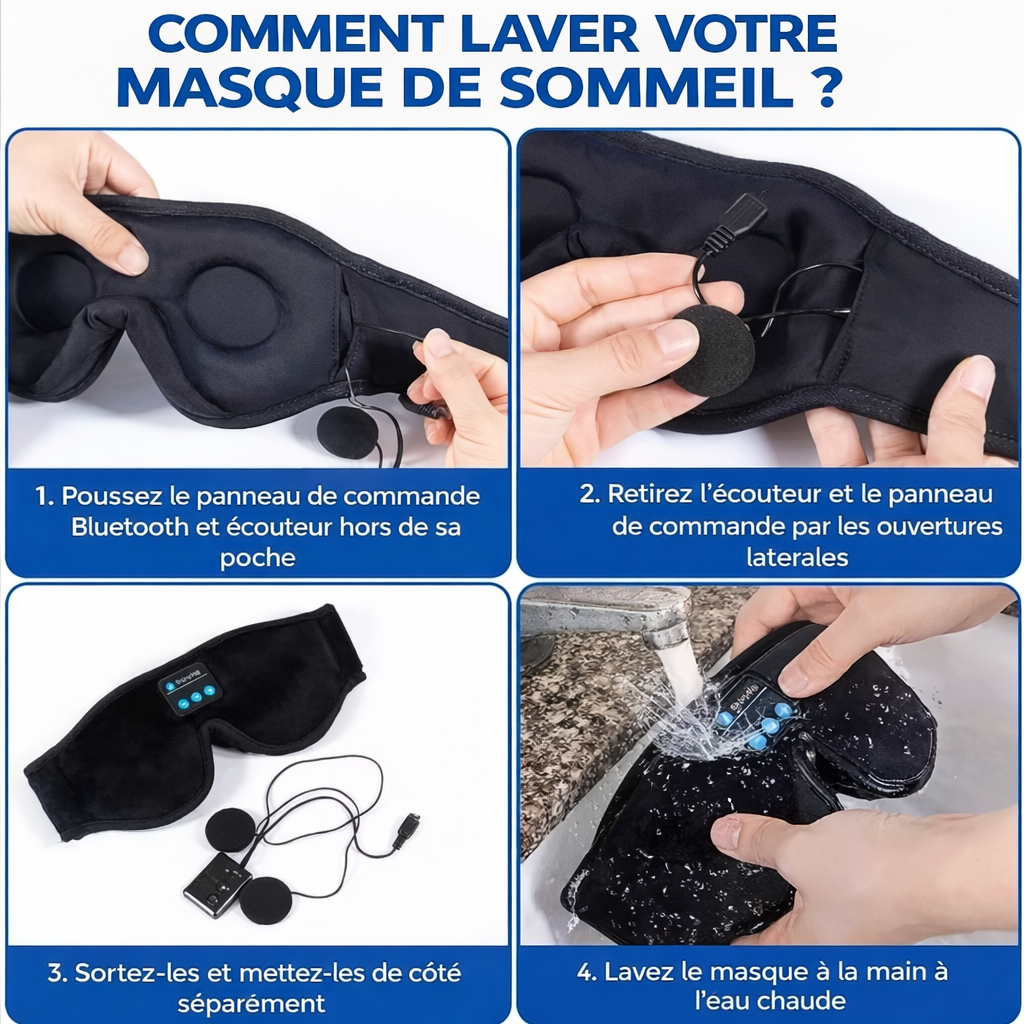 COMMENT LAVER VOTRE MASQUE DE SOMMEIL ?

1. Poussez le panneau de commande Bluetooth et écouteur hors de sa poche

2. Retirez l'écouteur et le panneau de commande par les ouvertures laterales

3. Sortez-les et mettez-les de côté séparément

4. Lavez le masque à la main à l'eau chaude